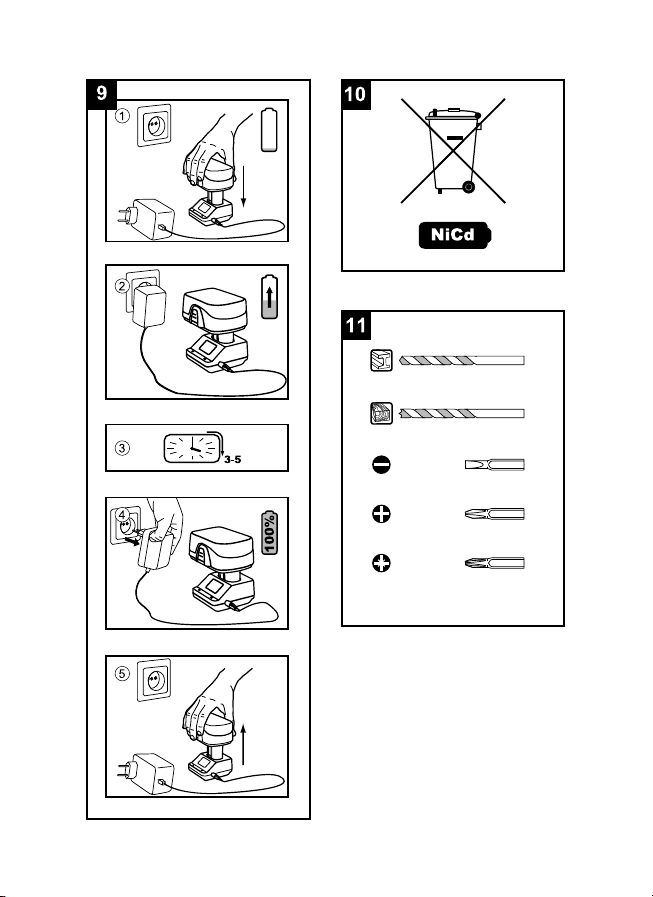 9

1

2

3

3-5

4

100%

5

10

NiCd

11