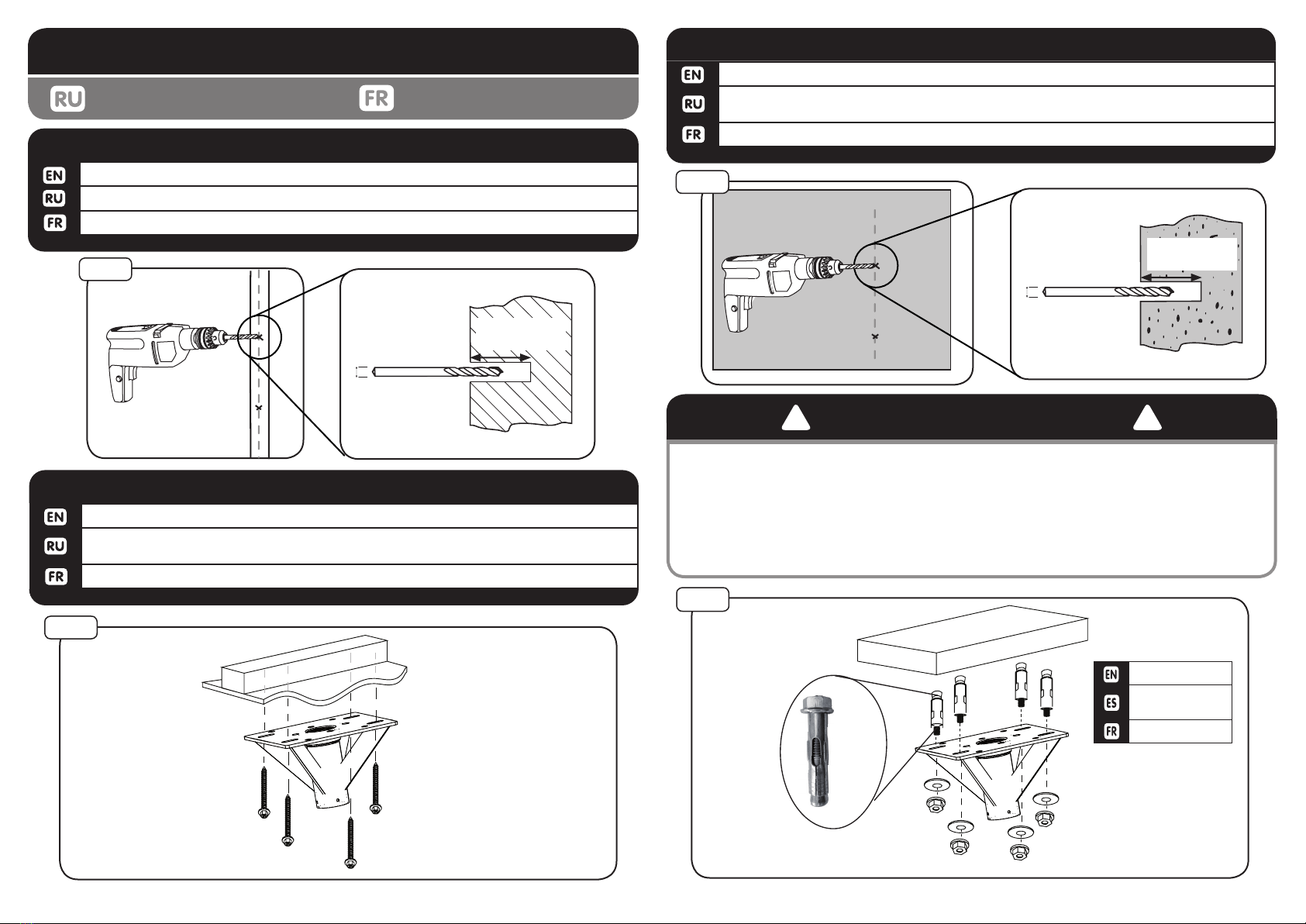 RU
FR

EN
RU
FR

EN
RU
FR

EN
RU
FR

EN
ES
FR