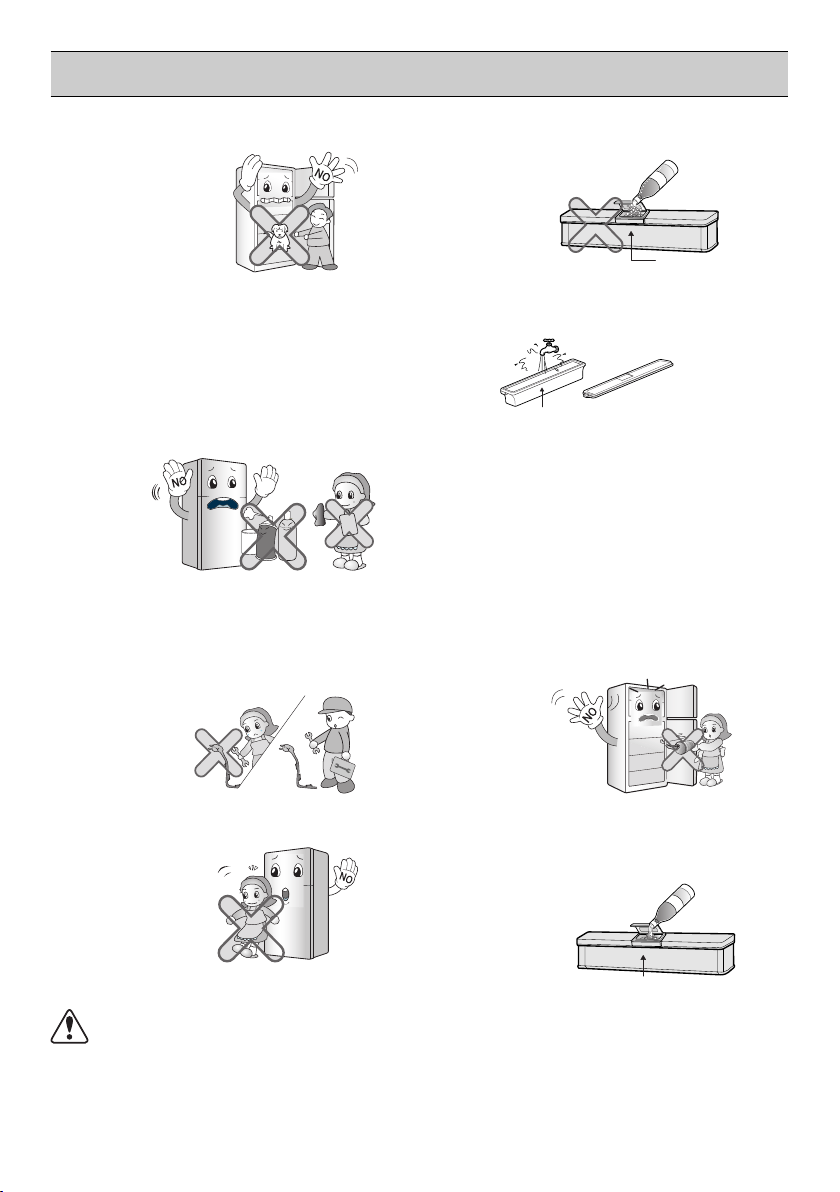 NO

NO

NO

NO