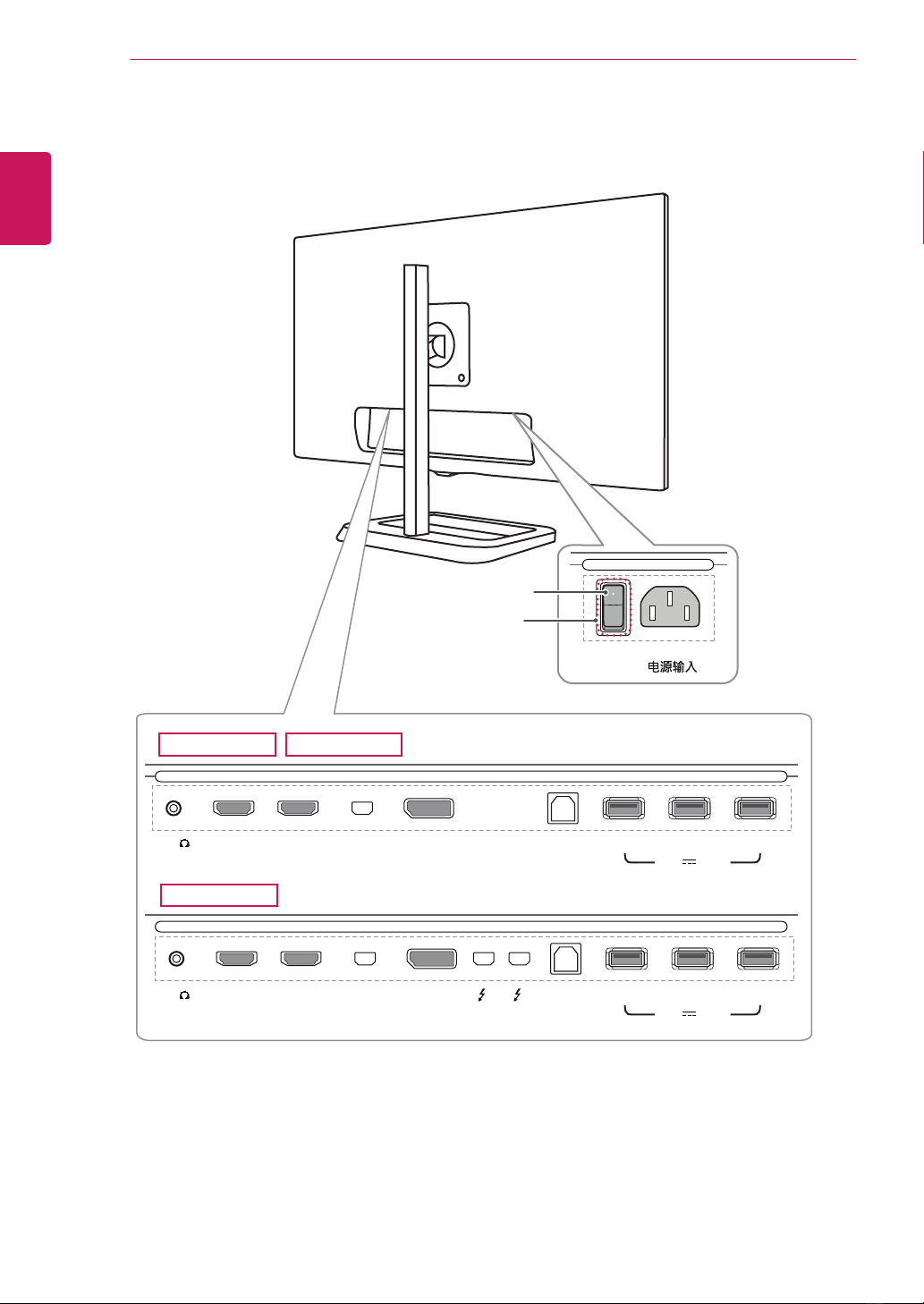 电源输入