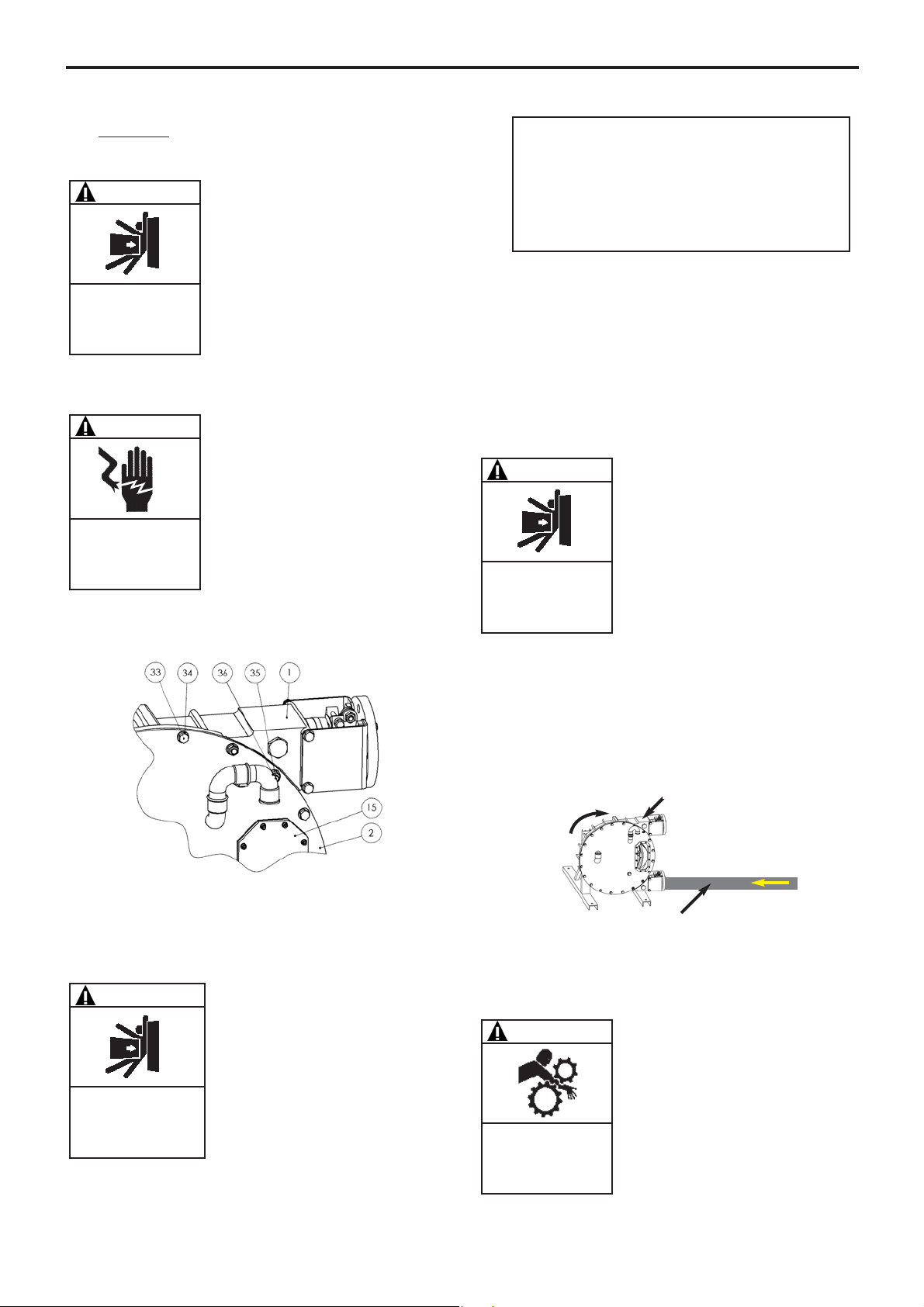 33 34 36 35 1

15

2