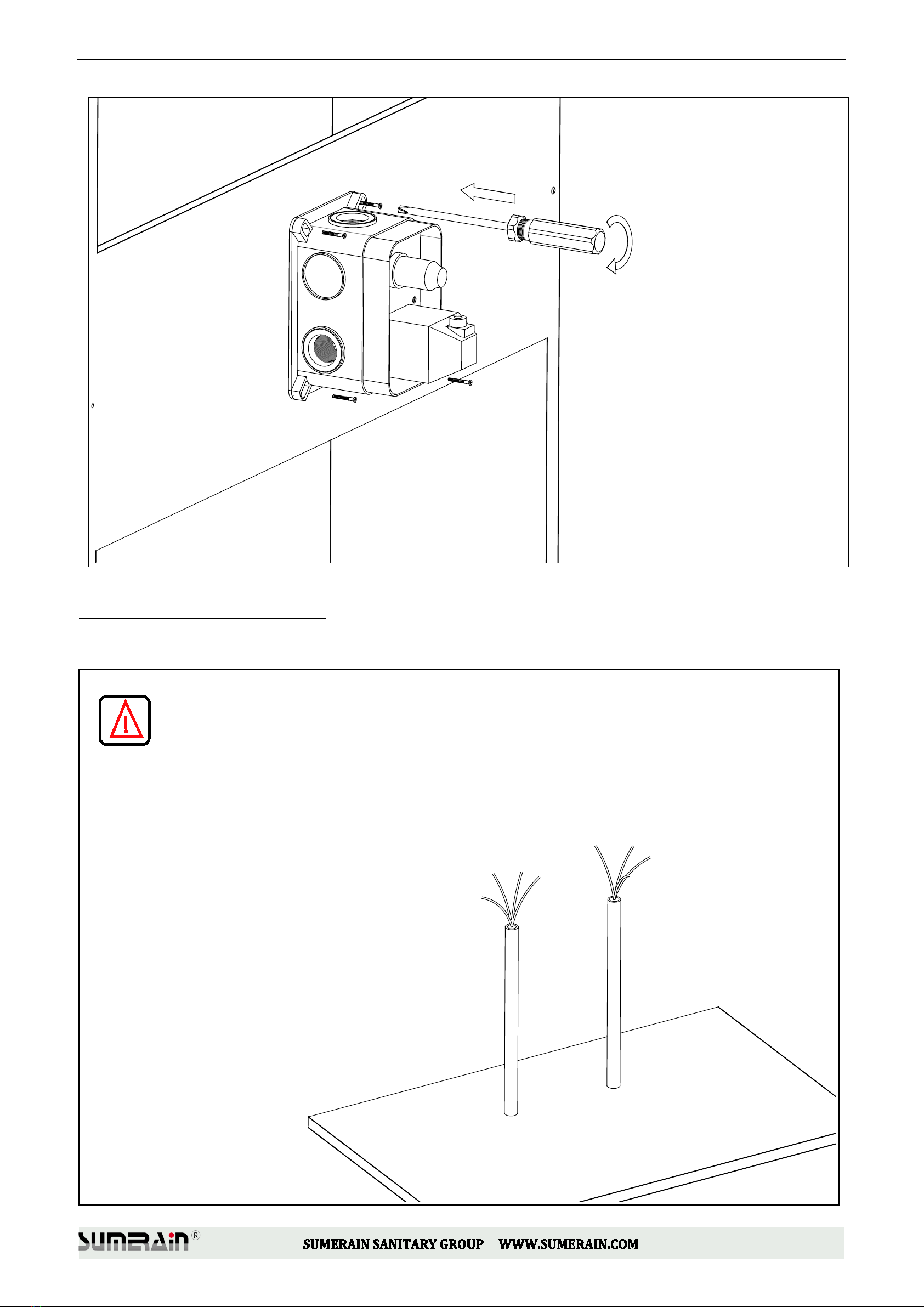 SUMERAIN®

SUMERAIN SANITARY GROUP WWW.SUMERAIN.COM