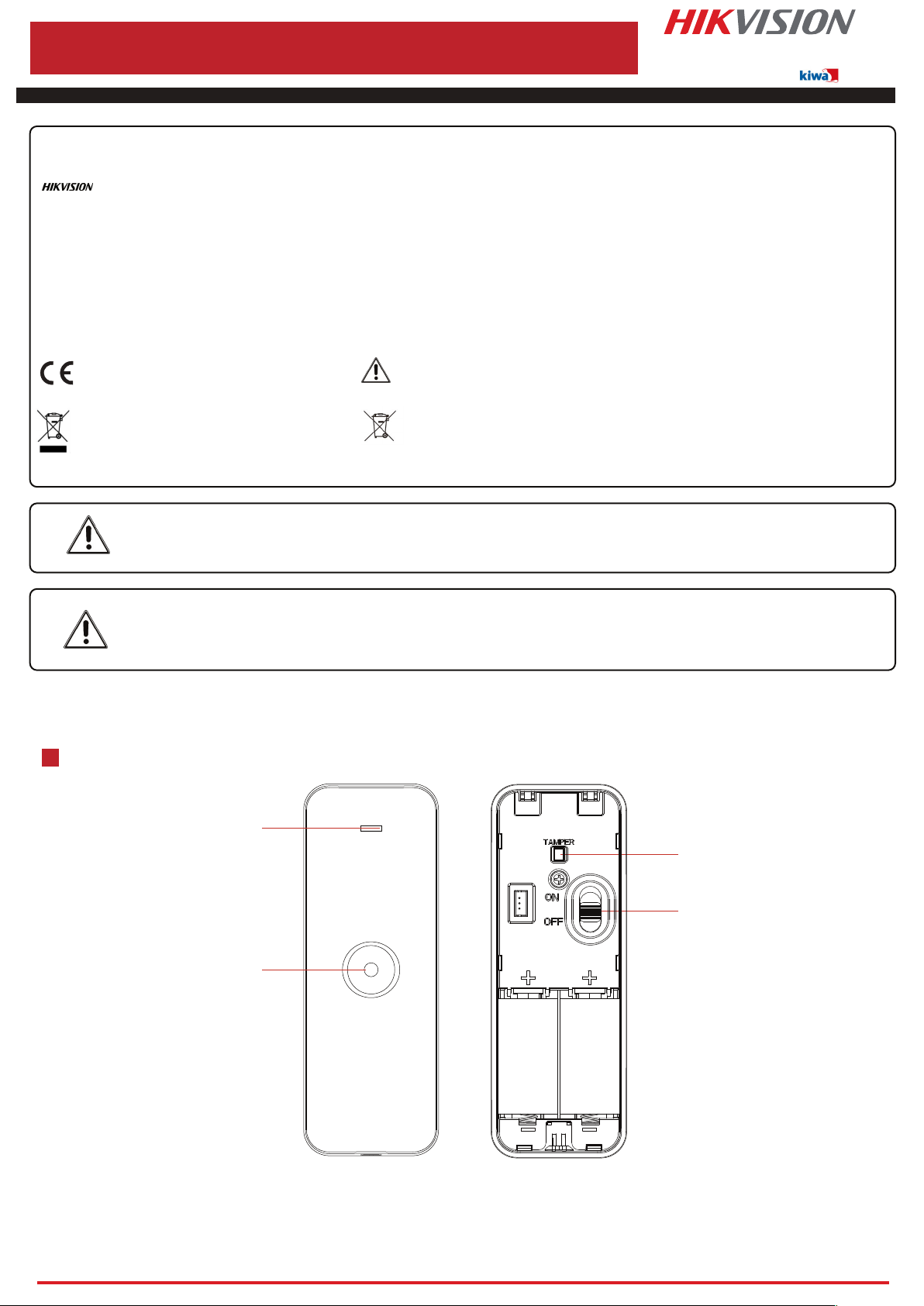 HIKVISION

kiwa

HIKVISION

TAMPER

ON

OFF