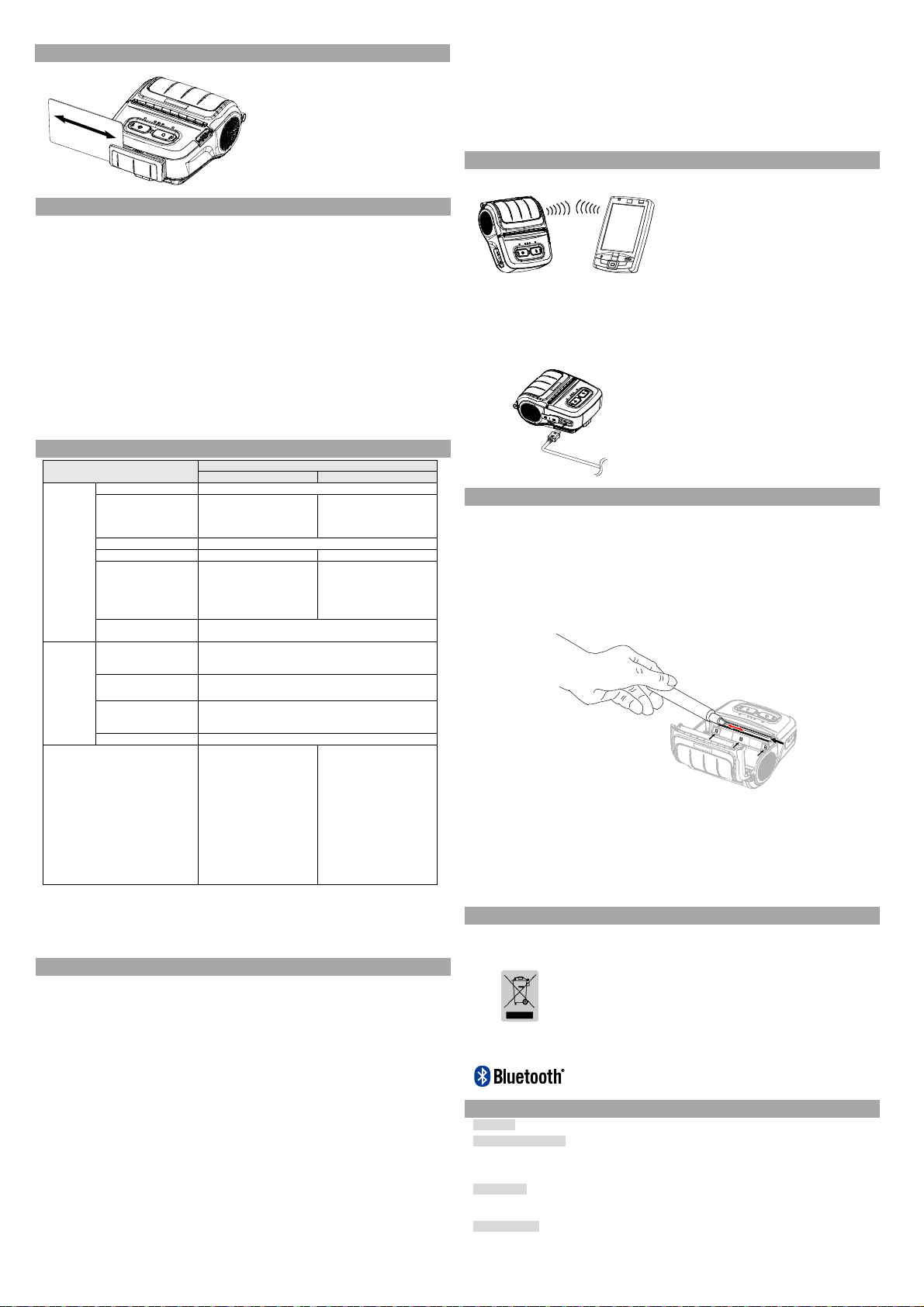 Bluetooth®