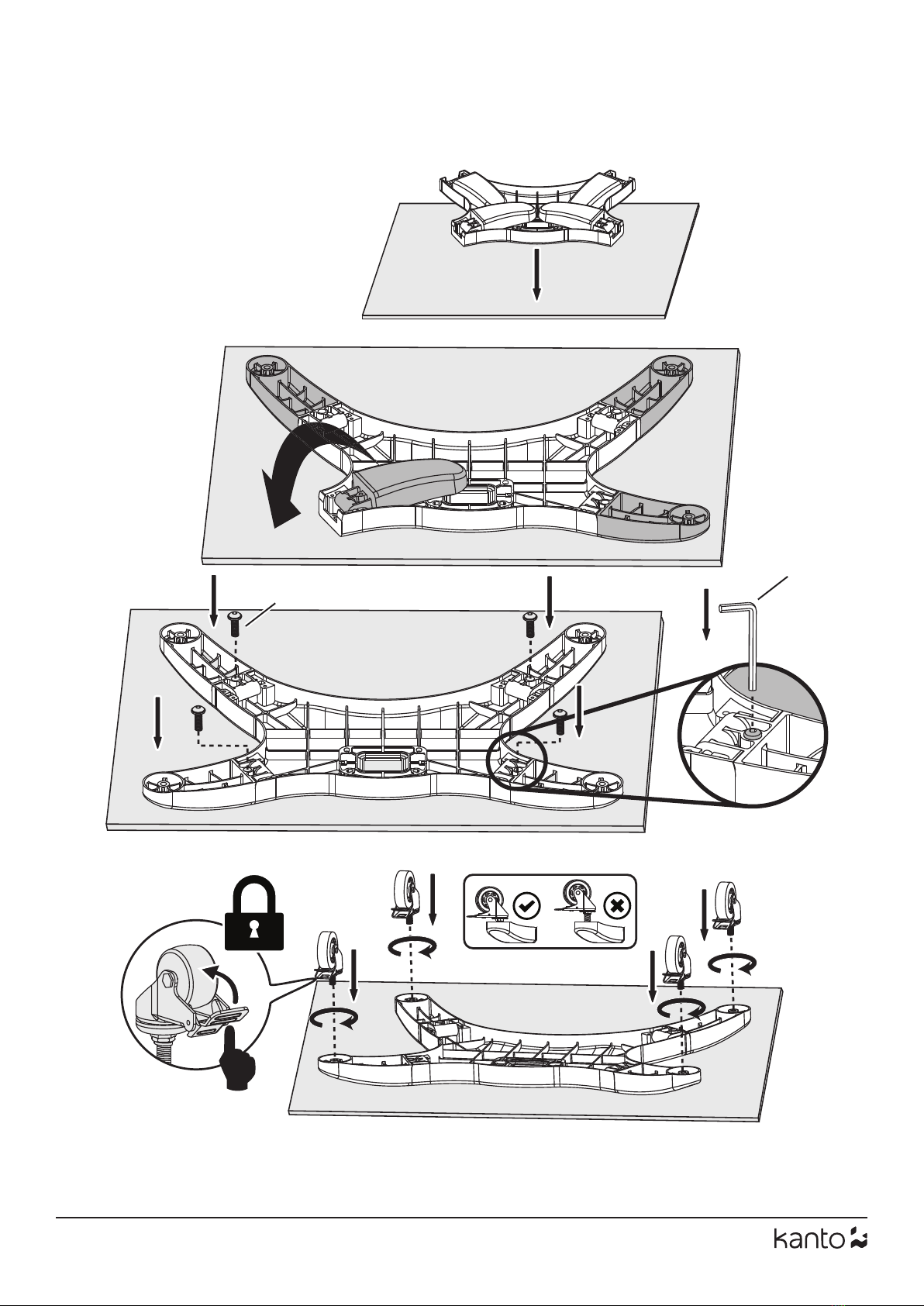 kanto