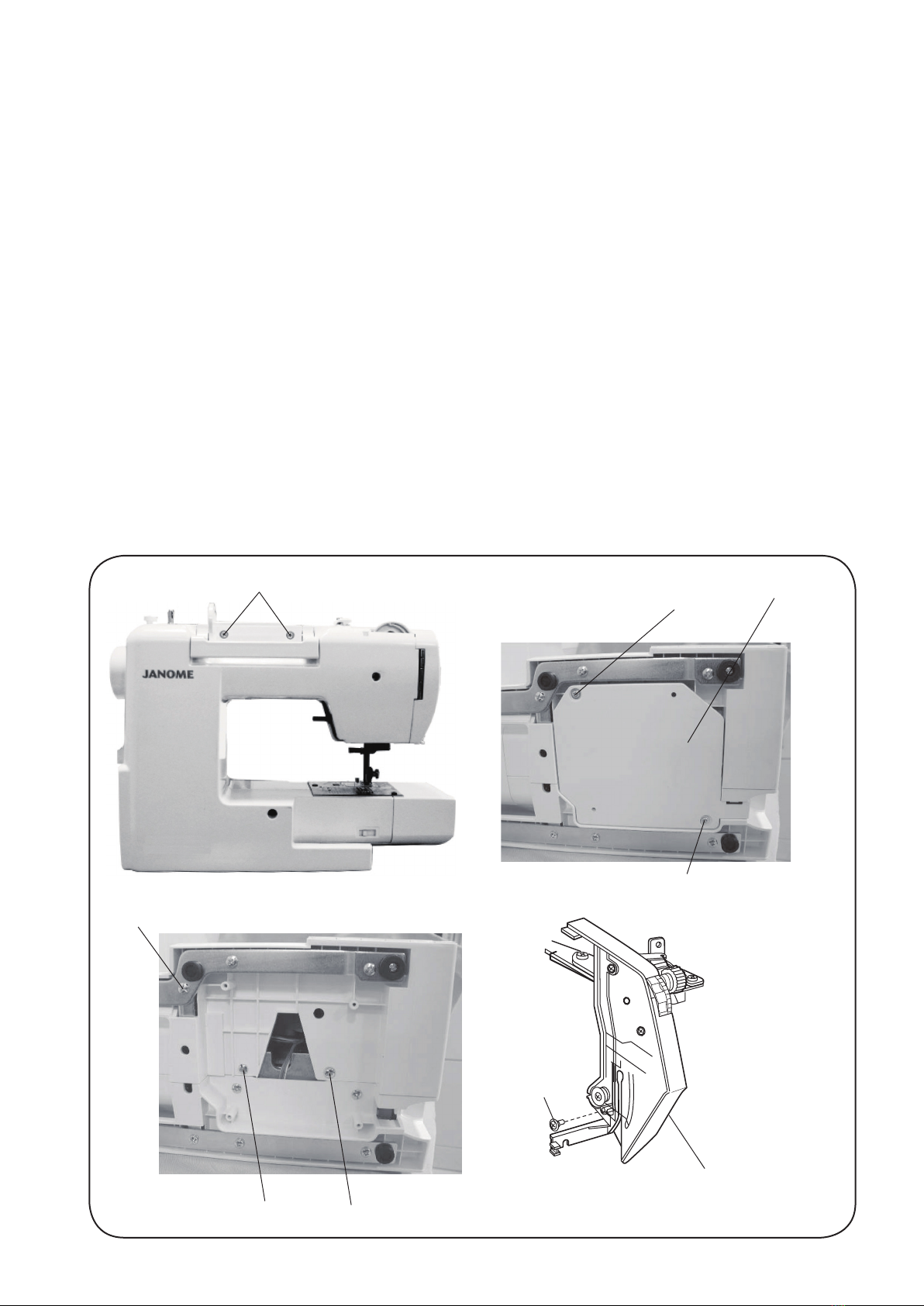 JANOME