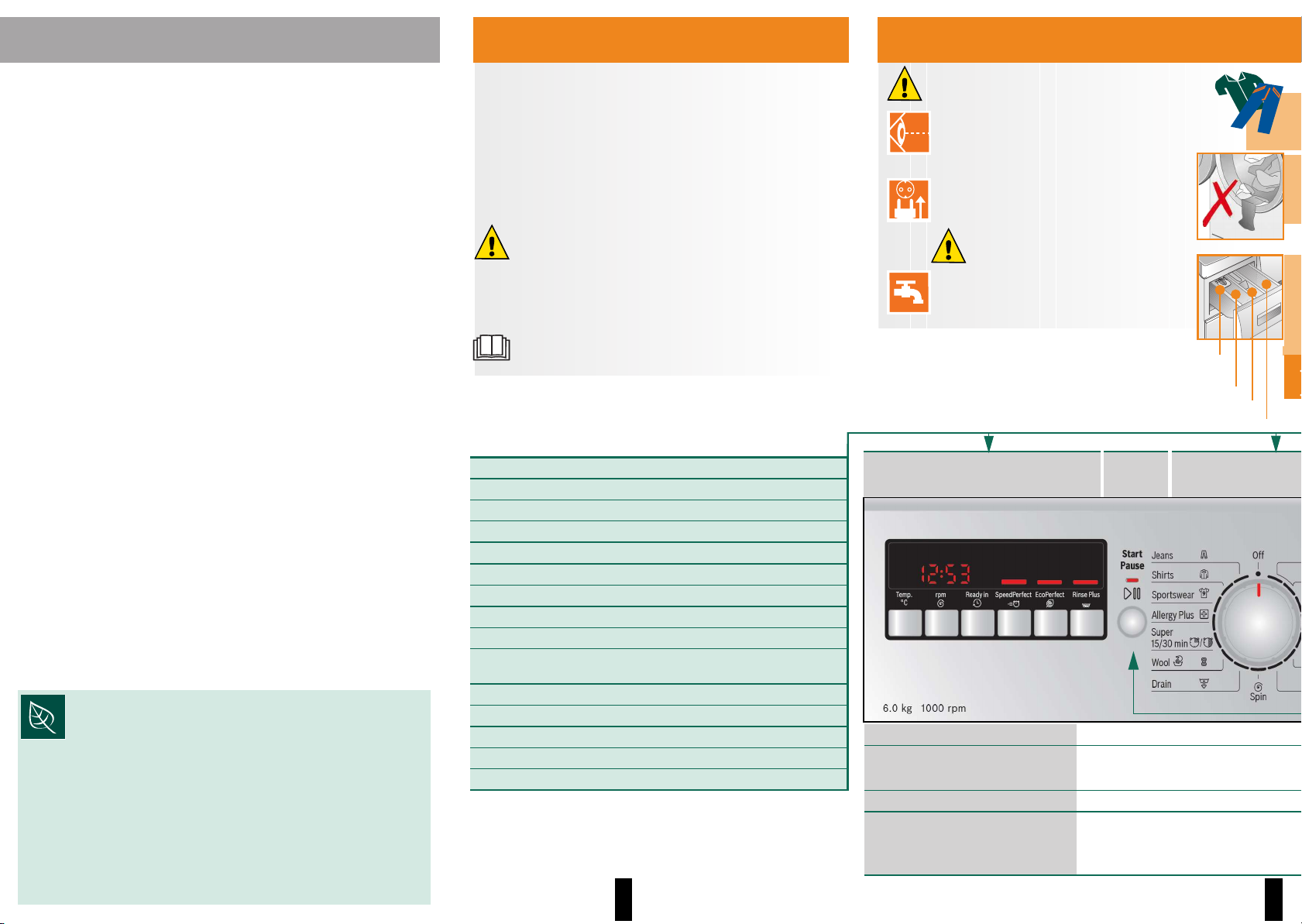 12:53

Temp. °C

rpm

Ready in

SpeedPerfect

EcoPerfect

Rinse Plus

Start Pause

Jeans

Shirts

Sportswear

Allergy Plus

Super 15/30 min

Wool

Drain

Off

Spin

6.0 kg 1000 rpm