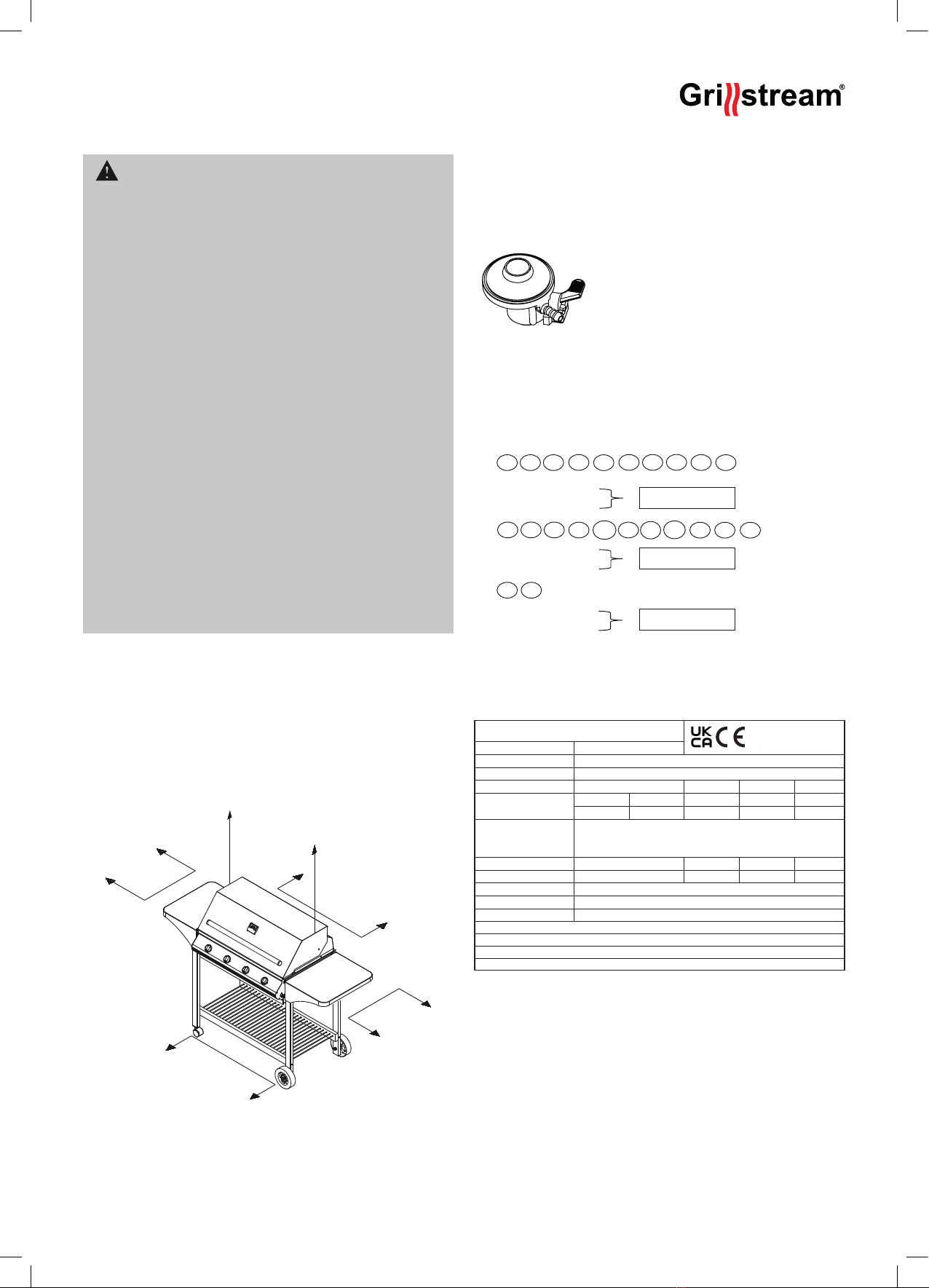 Grillstream®

UK CA CE