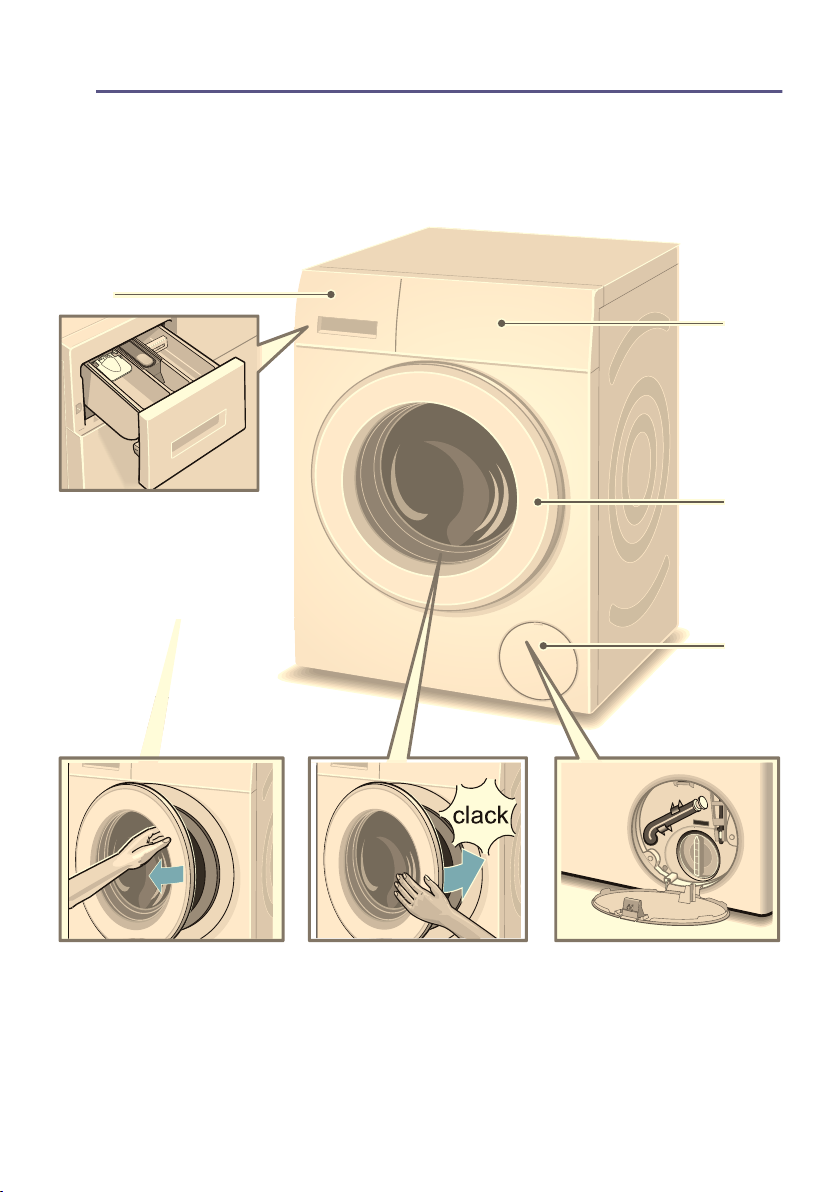 clack