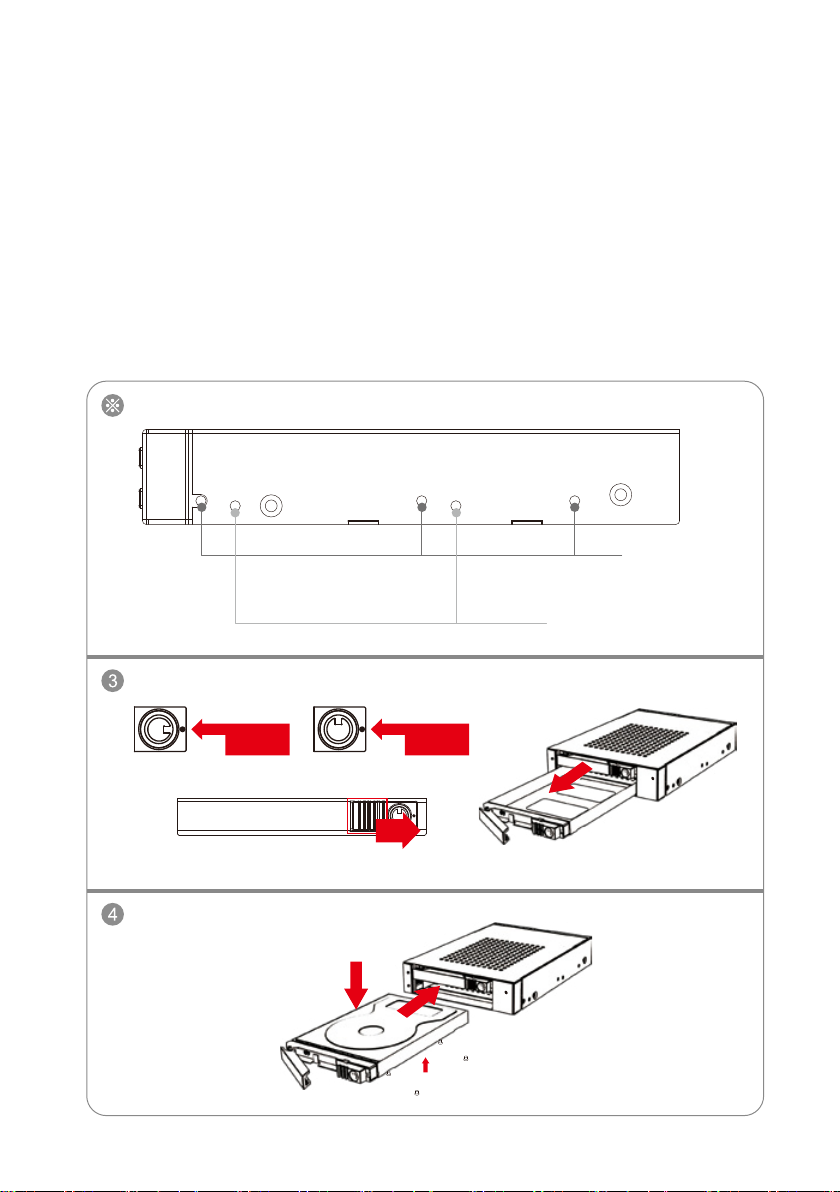 3

4