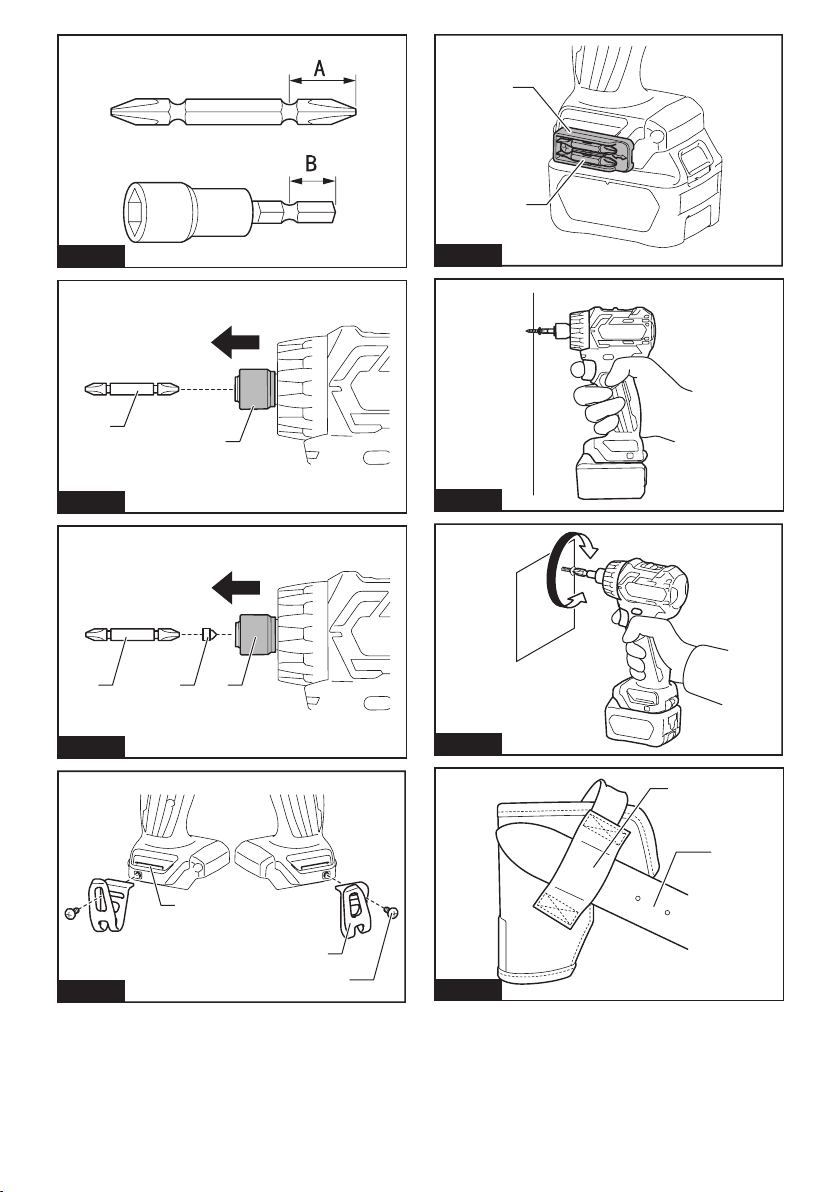 A

B