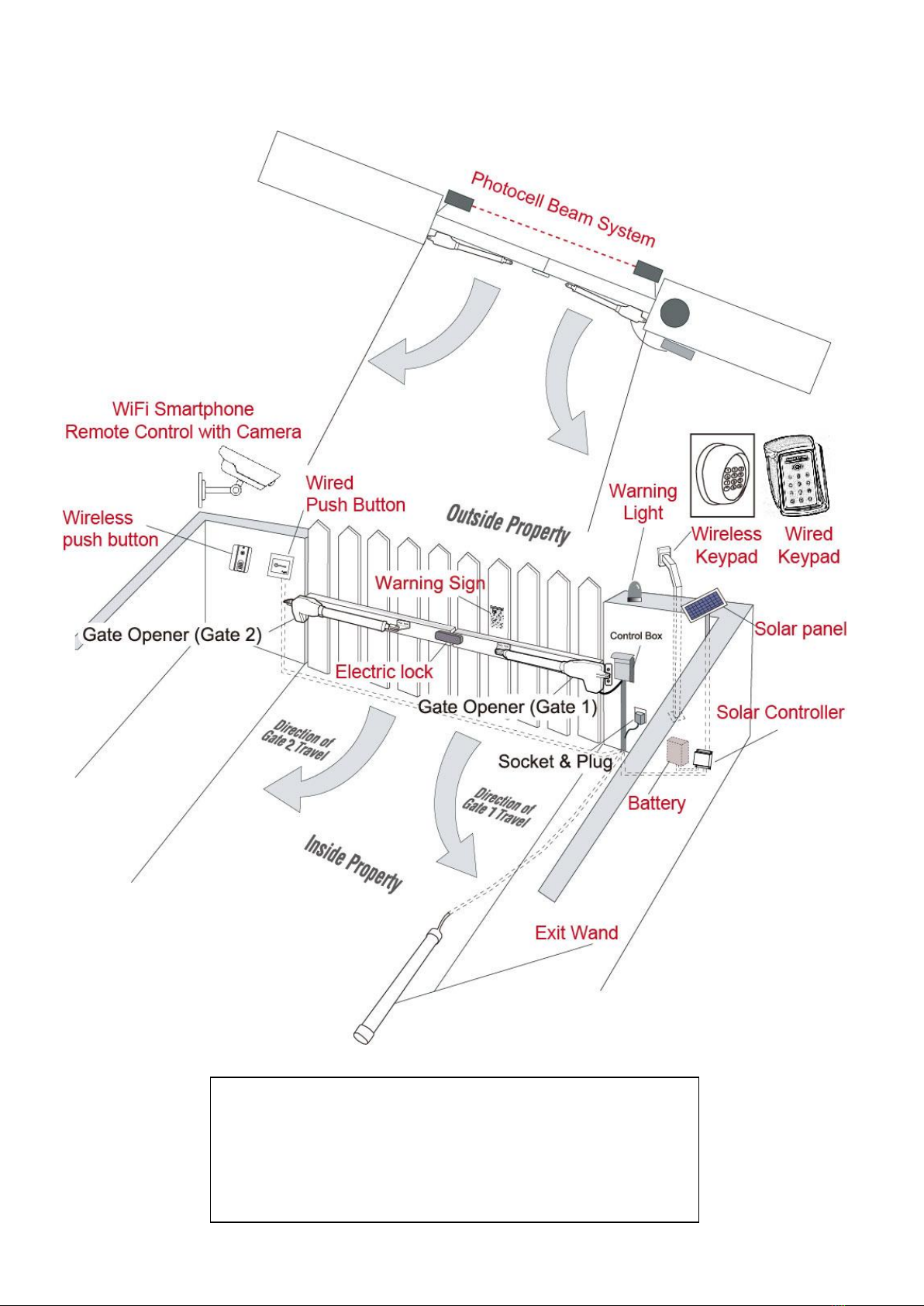 Photocell Beam System

WiFi Smartphone
Remote Control with Camera

Wired
Push Button

Wireless
push button

Outside Property

Warning
Light

Wireless
Keypad

Wired
Keypad

Warning Sign

Gate Opener (Gate 2)

Control Box

Solar panel

Electric lock

Gate Opener (Gate 1)

Solar Controller

Direction of
Gate 2 Travel

Socket & Plug

Direction of
Gate 1 Travel

Battery

Inside Property

Exit Wand