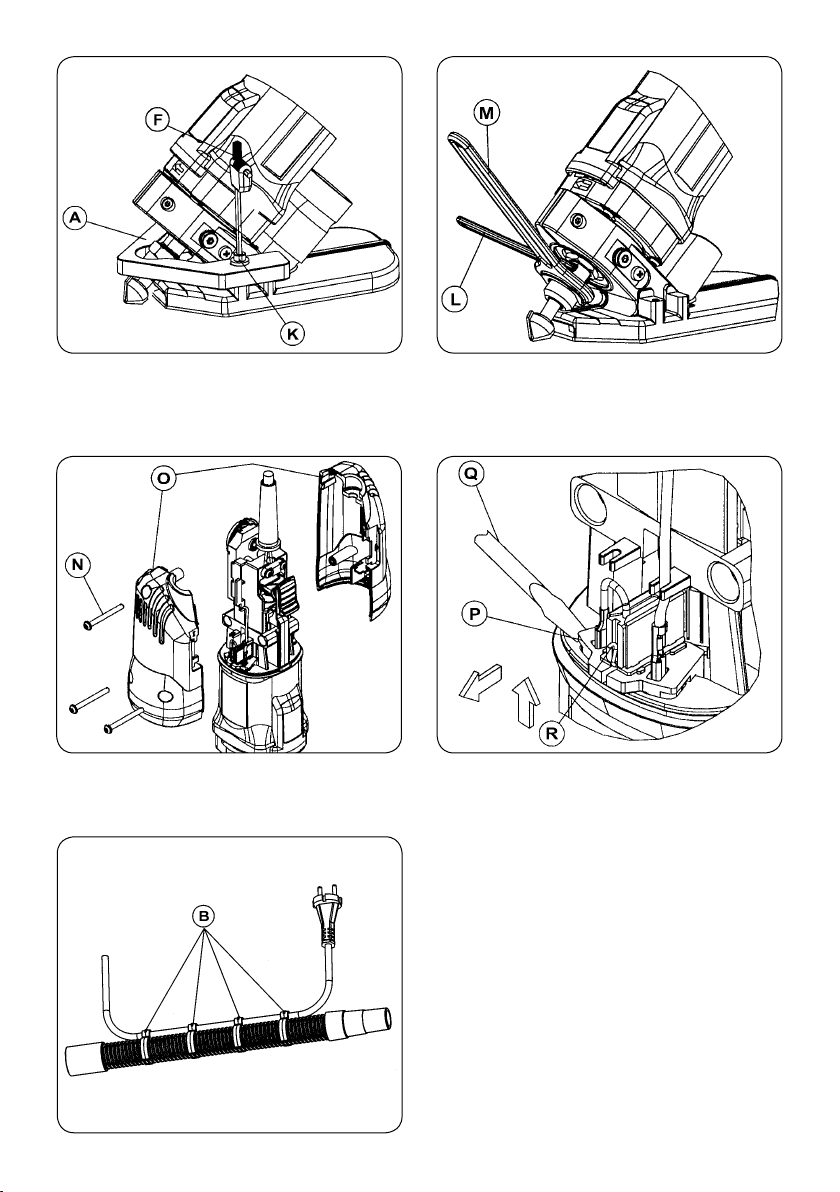 F
A
K
M
L
O
N
Q
P
R
B