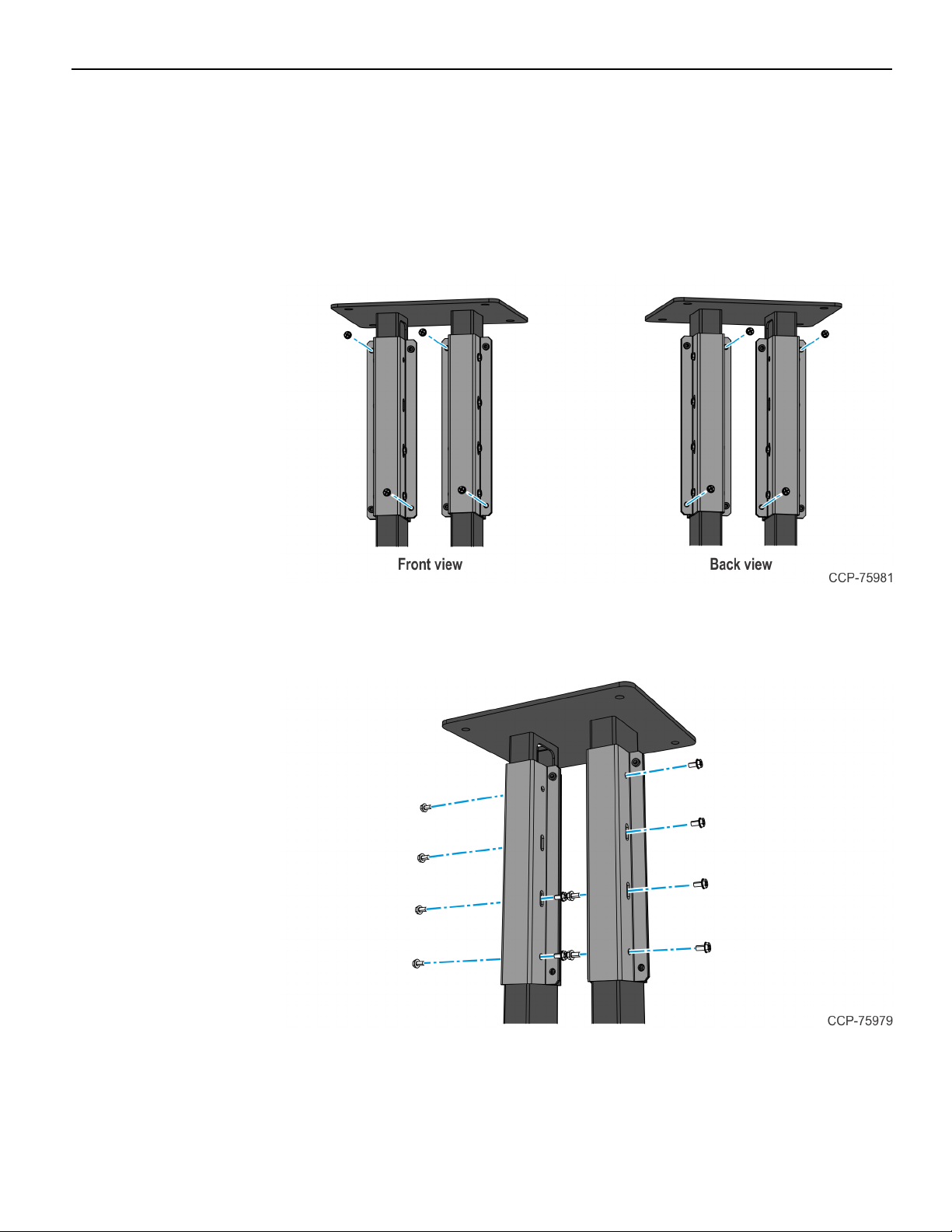 Front view

Back view

CCP-75981

CCP-75979