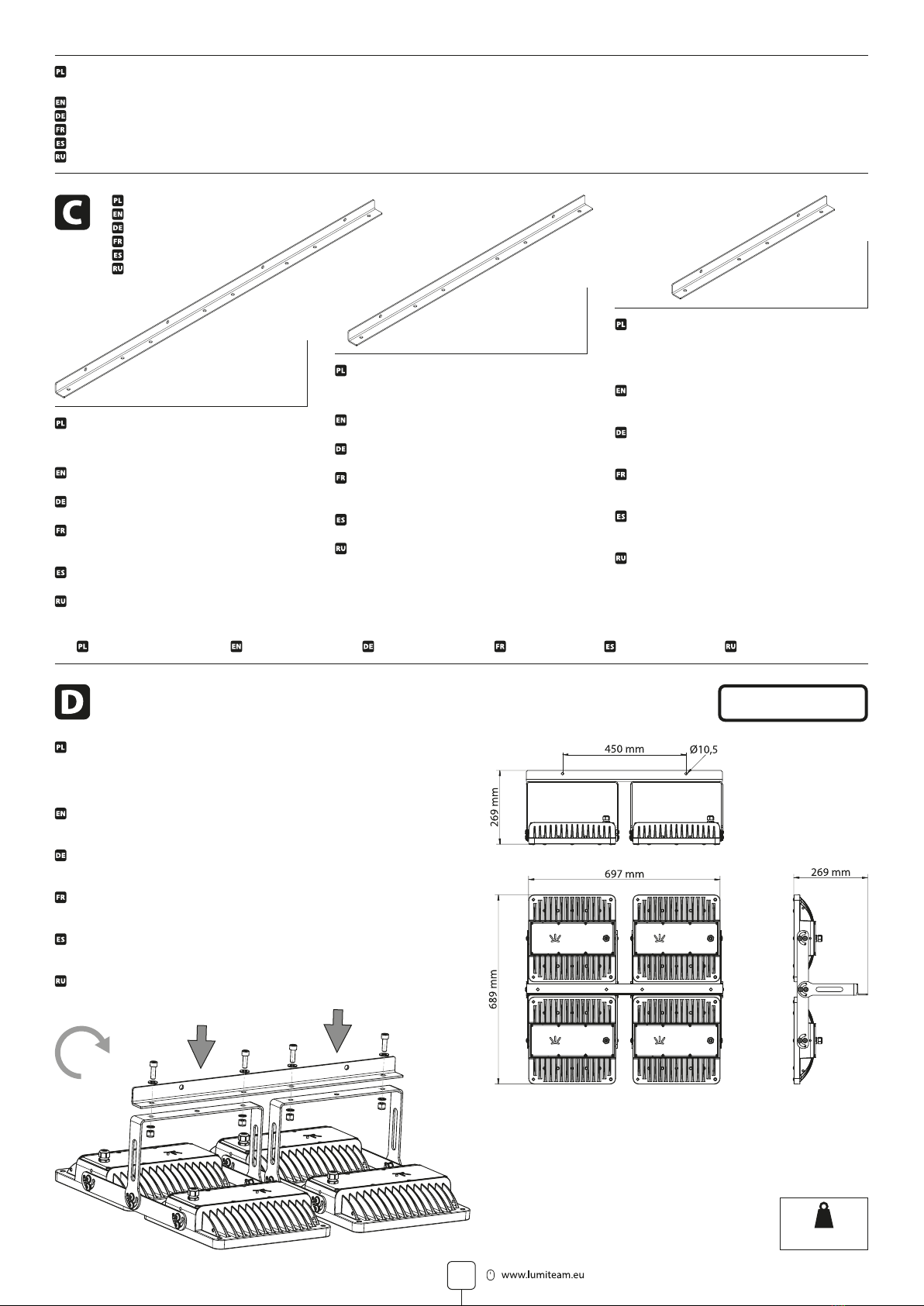 PL

EN
DE
FR
ES
RU

C

PL
EN
DE
FR
ES
RU

PL

EN

DE

FR

ES

RU

PL

EN

DE

FR

ES

RU

PL

EN

DE

FR

ES

RU

PL EN DE FR ES RU

D

PL

EN

DE

FR

ES

RU

450 mm
Ø10,5
269 mm
697 mm
269 mm
689 mm

www.lumiteam.eu