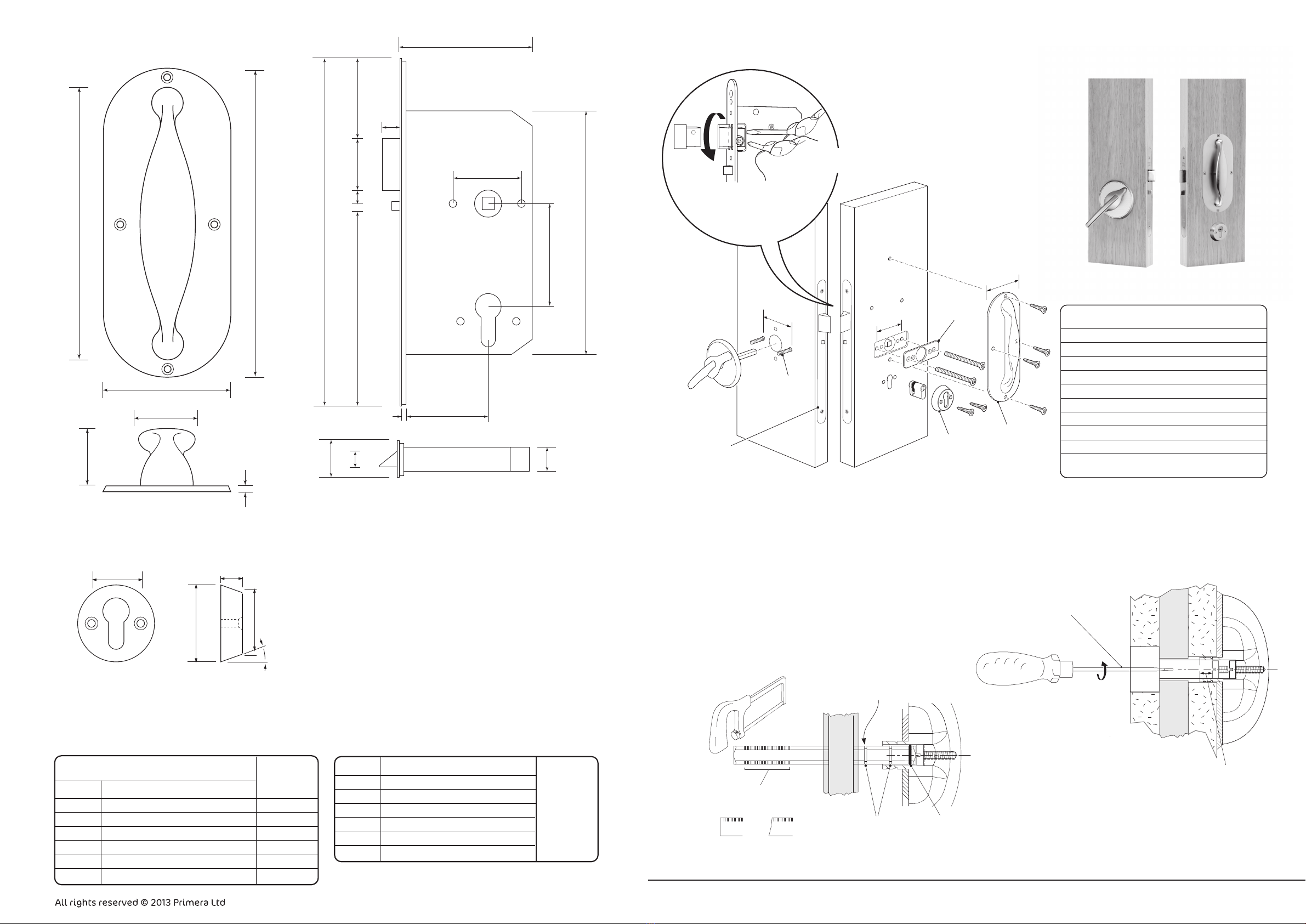 All rights reserved © 2013 Primera Ltd