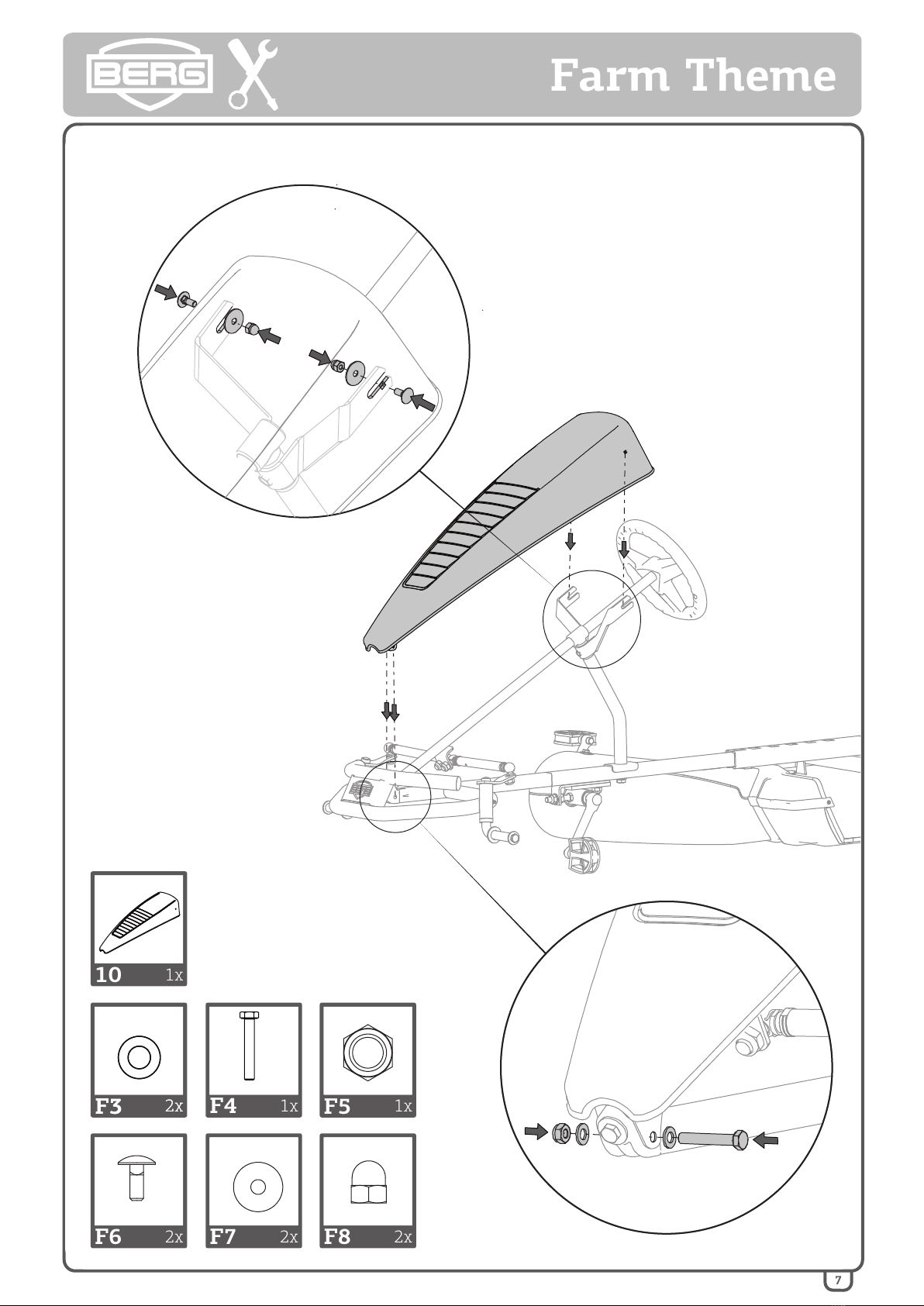 BERG

Farm Theme

10 1x

F3 2x

F4 1x

F5 1x

F6 2x

F7 2x

F8 2x

7