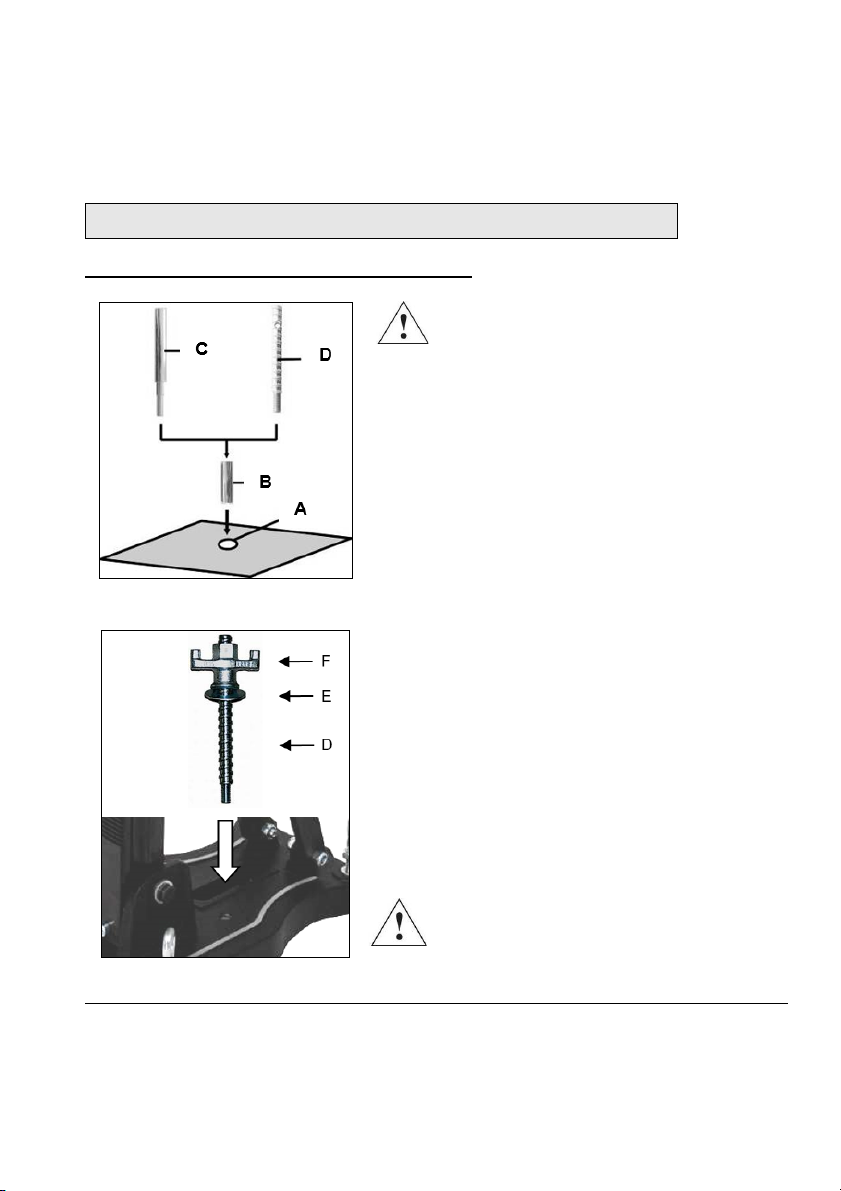 C
D
B
A

F
E
D