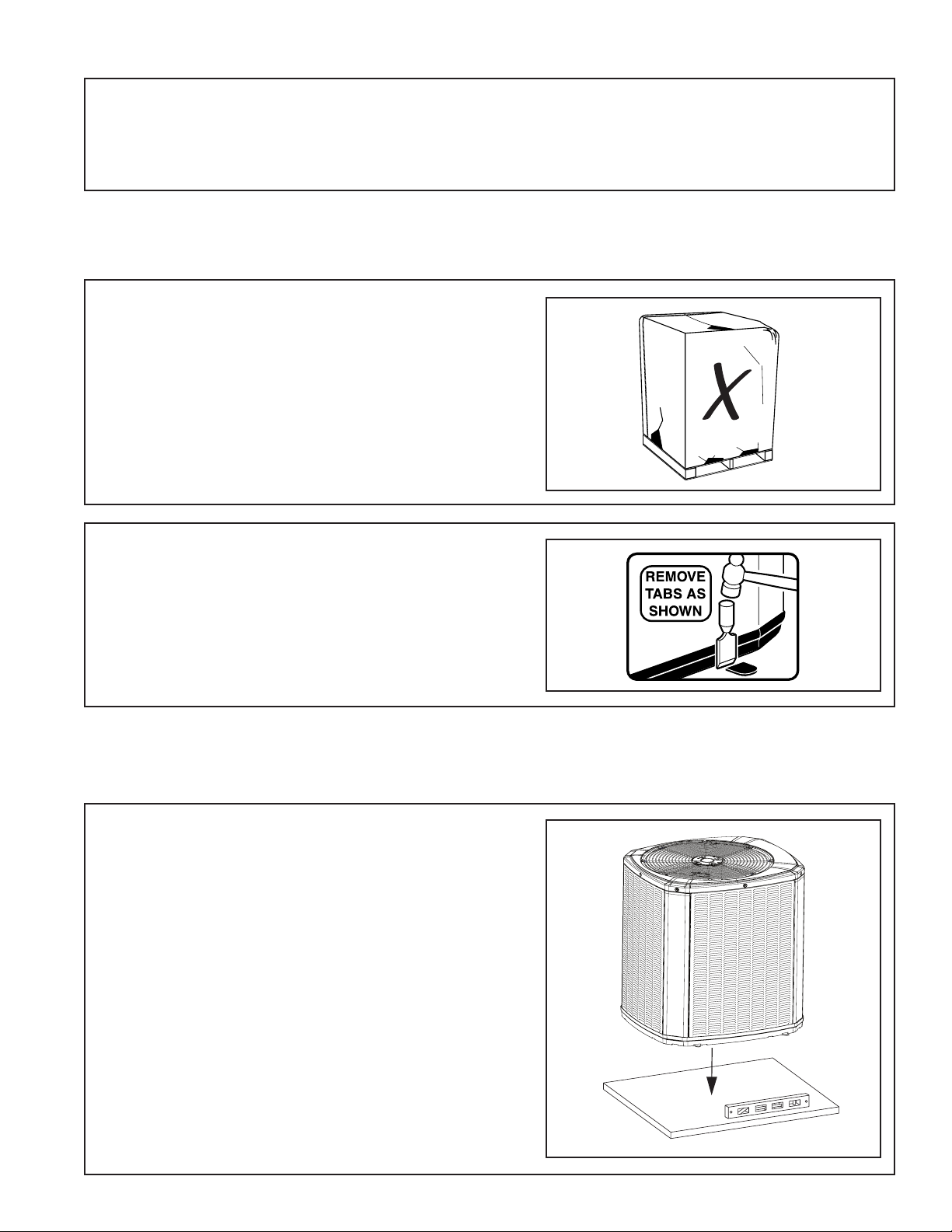 X

REMOVE TABS AS SHOWN