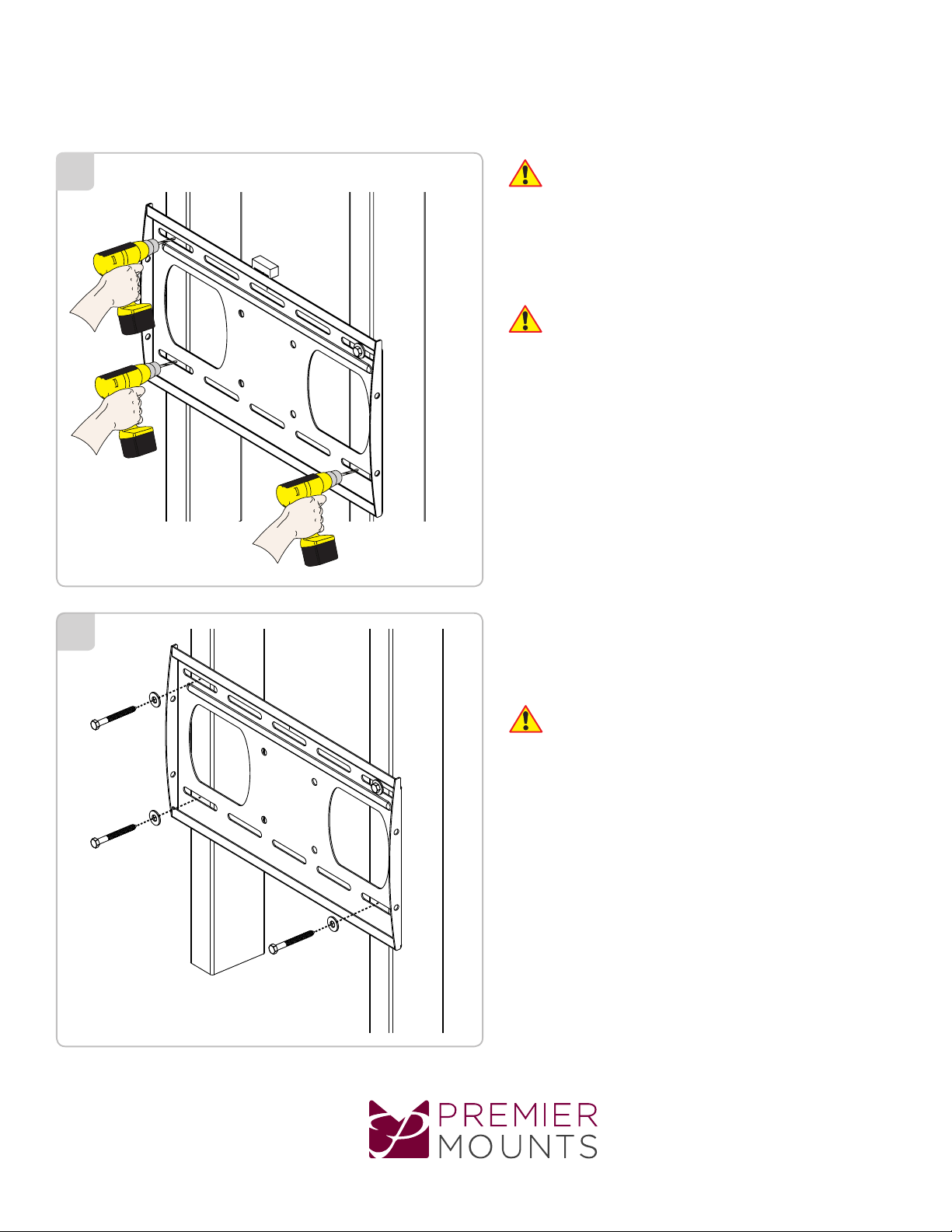 PREMIER
MOUNTS